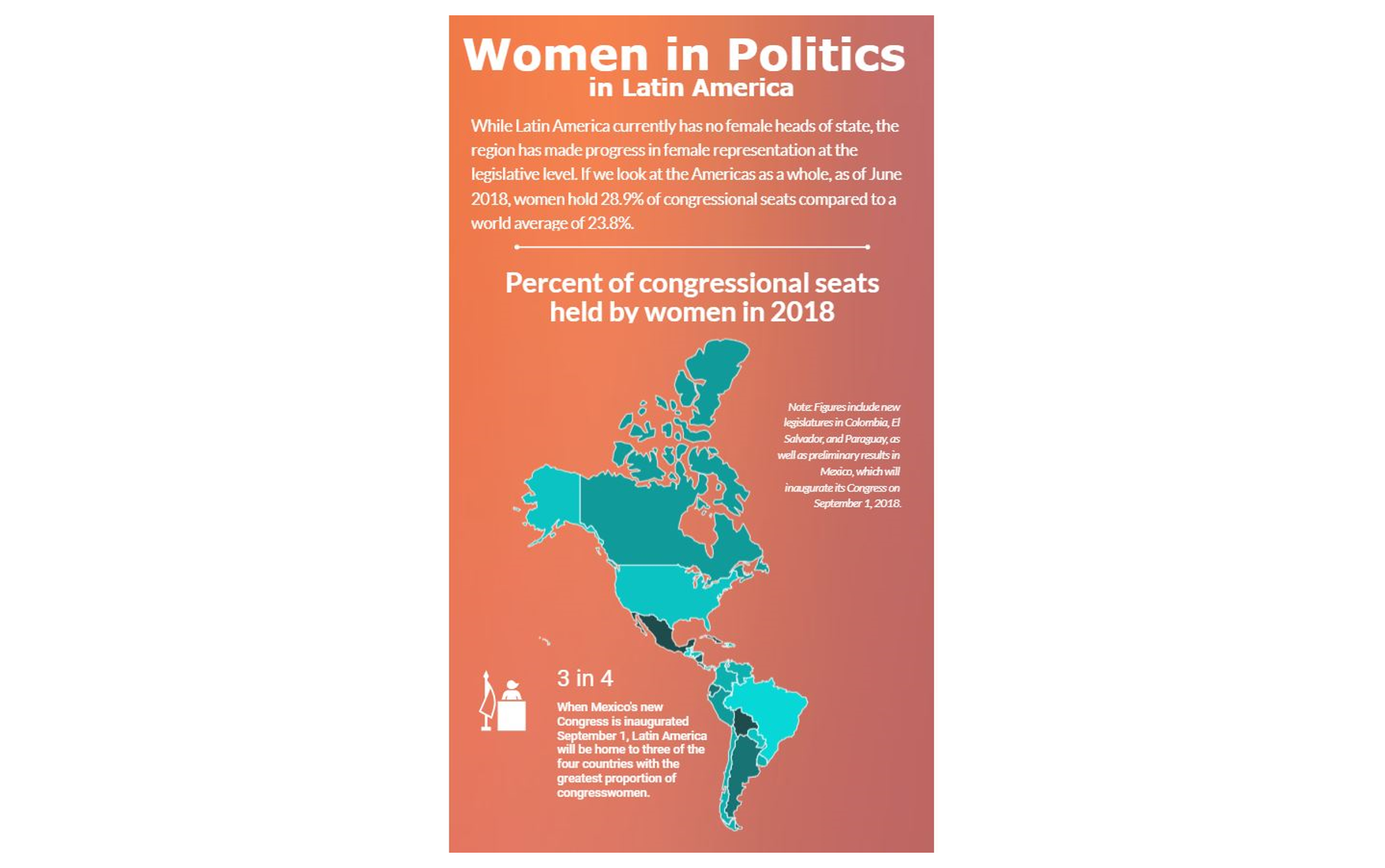 Women in Politics
in Latin America

While Latin America currently has no female heads of state, the region has made progress in female representation at the legislative level. If we look at the Americas as a whole, as of June 2018, women hold 28.9% of congressional seats compared to a world average of 23.8%.

Percent of congressional seats held by women in 2018

Note: Figures include new legislatures in Colombia, El Salvador, and Paraguay, as well as preliminary results in Mexico, which will inaugurate its Congress on September 1, 2018.

3 in 4

When Mexico's new Congress is inaugurated September 1, Latin America will be home to three of the four countries with the greatest proportion of congresswomen.